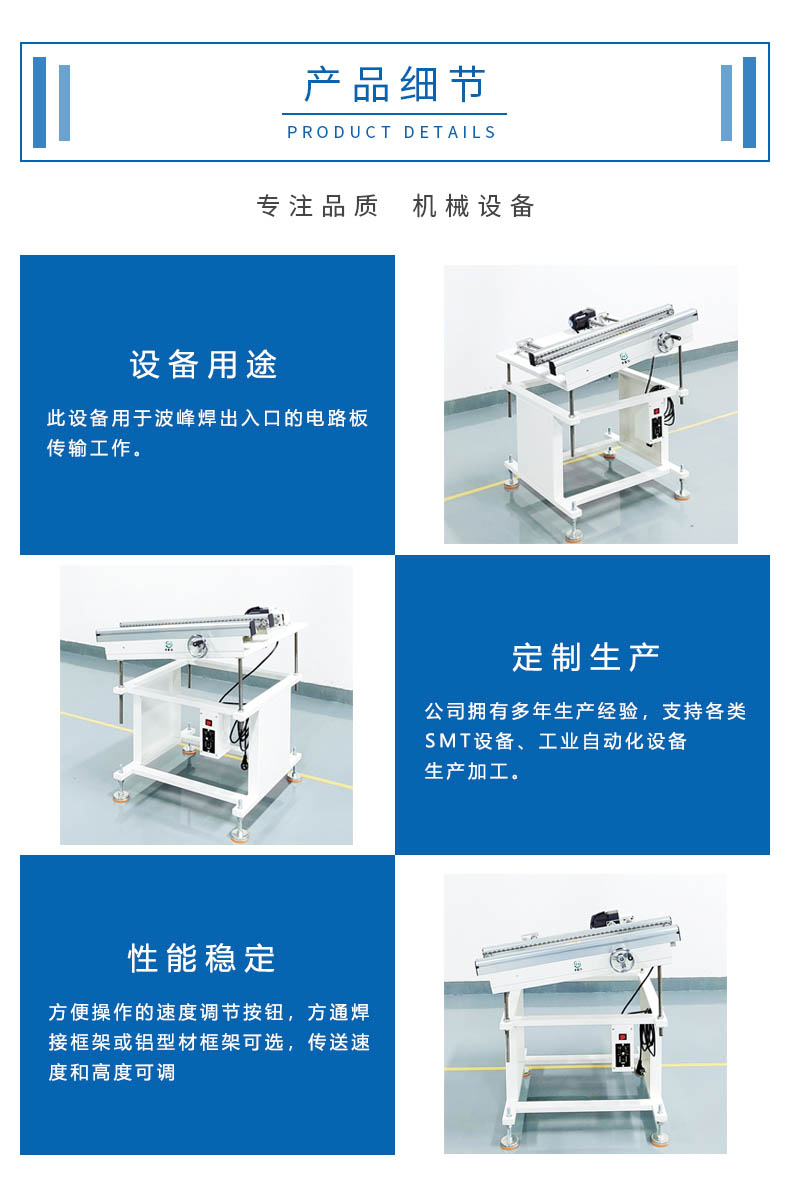 产品细节
PRODUCT DETAILS

专注品质　机械设备

设备用途

此设备用于波峰焊出入口的电路板传输工作。

定制生产

公司拥有多年生产经验，支持各类SMT设备、工业自动化设备生产加工。

性能稳定

方便操作的速度调节按钮，方通焊接框架或铝型材框架可选，传送速度和高度可调