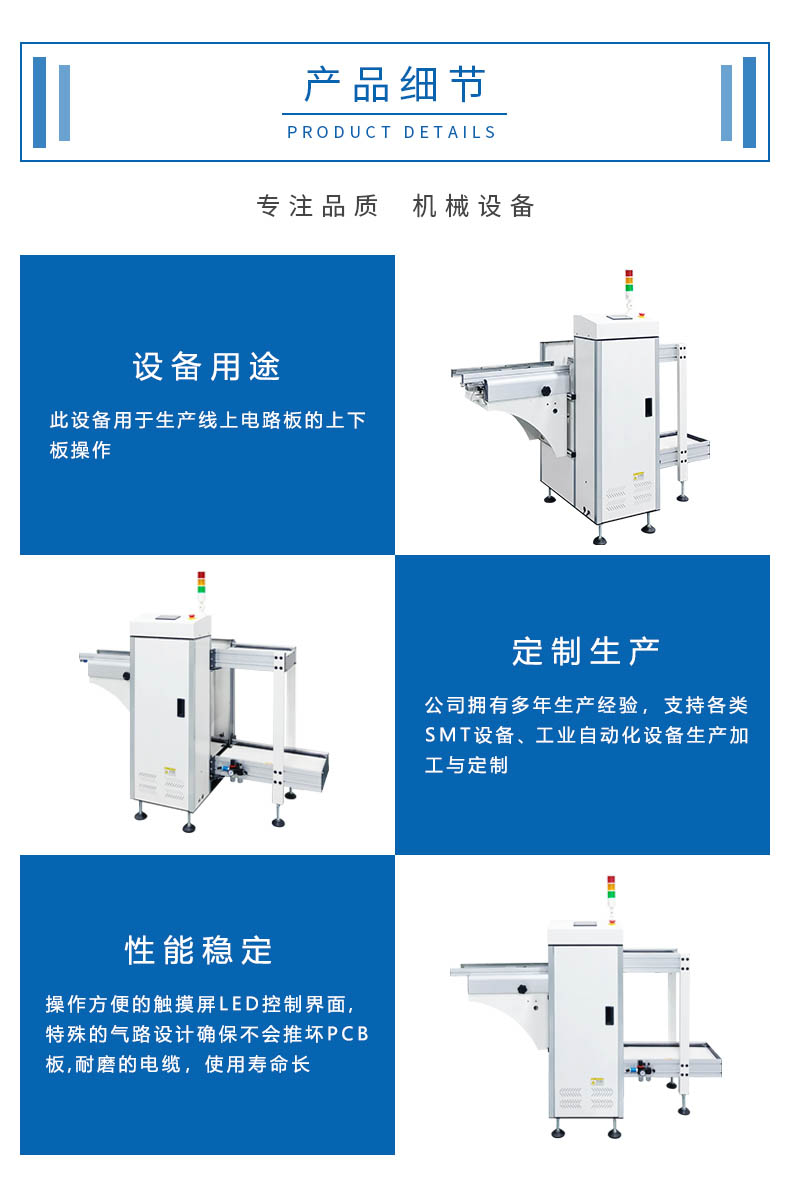 产品细节
PRODUCT DETAILS

专注品质 机械设备

设备用途

此设备用于生产线上电路板的上下板操作

定制生产

公司拥有多年生产经验，支持各类SMT设备、工业自动化设备生产加工与定制

性能稳定

操作方便的触摸屏LED控制界面，特殊的气路设计确保不会推坏PCB板,耐磨的电缆，使用寿命长